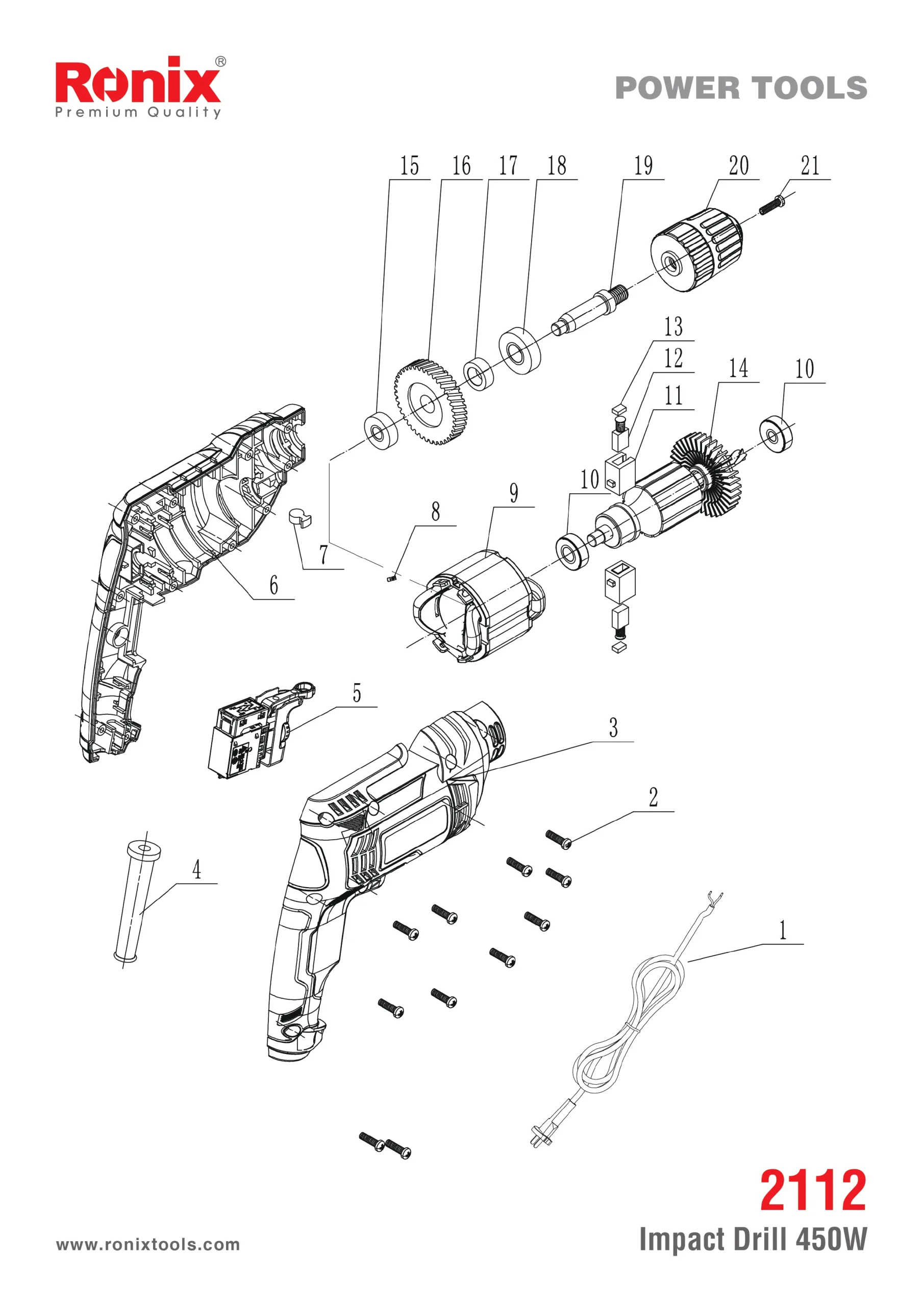 Ronix®
Premium Quality

POWER TOOLS

15 16 17 18 19 20 21

13
12
11
14
10
10
9
8
7
6
5
3
2
4
1

2112
Impact Drill 450W

www.ronixtools.com