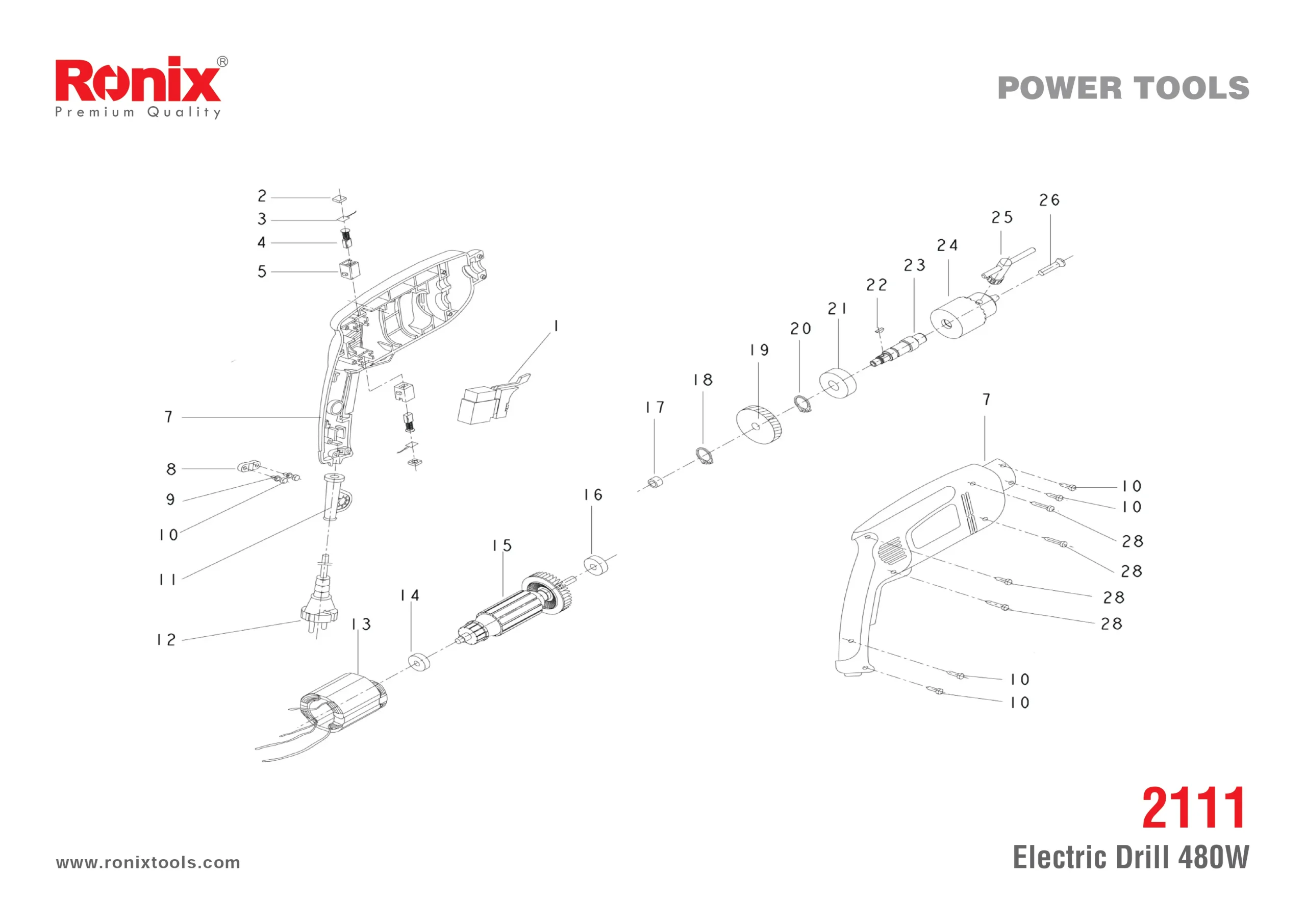 Ronix®
Premium Quality

POWER TOOLS

2
3
4
5
1
7
8
9
10
11
12
13
14
15
16
17
18
19
20
21
22
23
24
25
26
7
10
10
28
28
28
28
10
10

2111
Electric Drill 480W

www.ronixtools.com